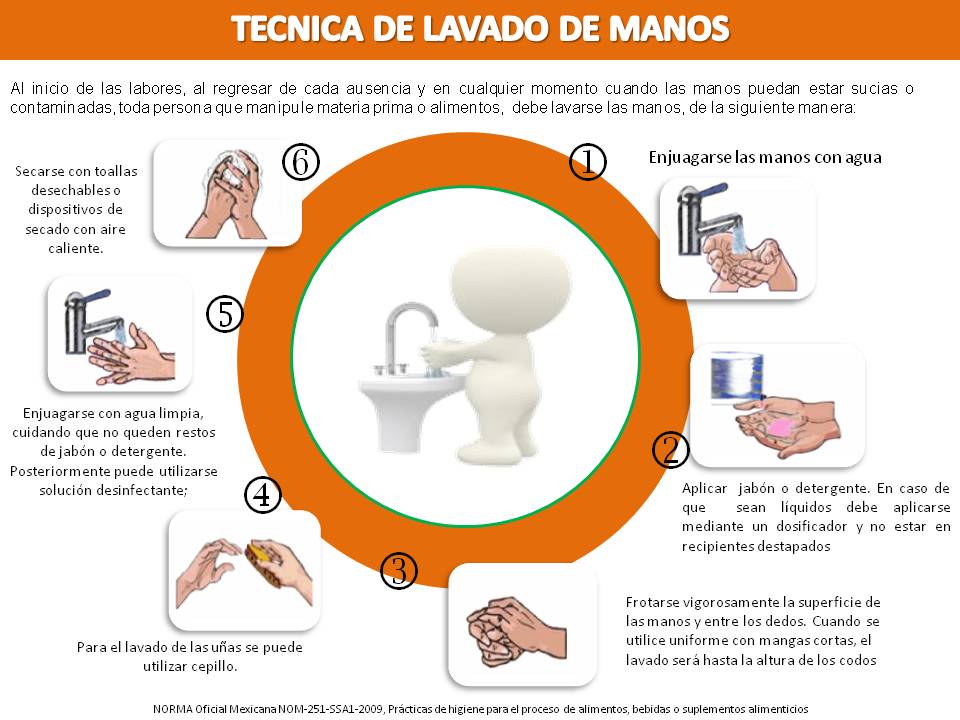 TECNICA DE LAVADO DE MANOS

Al inicio de las labores, al regresar de cada ausencia y en cualquier momento cuando las manos puedan estar sucias o contaminadas, toda persona que manipule materia prima o alimentos, debe lavarse las manos, de la siguiente manera:

① Enjuagarse las manos con agua

② Aplicar jabón o detergente. En caso de que sean líquidos debe aplicarse mediante un dosificador y no estar en recipientes destapados

③ Frotarse vigorosamente la superficie de las manos y entre los dedos. Cuando se utilice uniforme con mangas cortas, el lavado será hasta la altura de los codos

④ Para el lavado de las uñas se puede utilizar cepillo.

⑤ Enjuagarse con agua limpia, cuidando que no queden restos de jabón o detergente. Posteriormente puede utilizarse solución desinfectante;

⑥ Secarse con toallas desechables o dispositivos de secado con aire caliente.

NORMA Oficial Mexicana NOM-251-SSA1-2009, Prácticas de higiene para el proceso de alimentos, bebidas o suplementos alimenticios