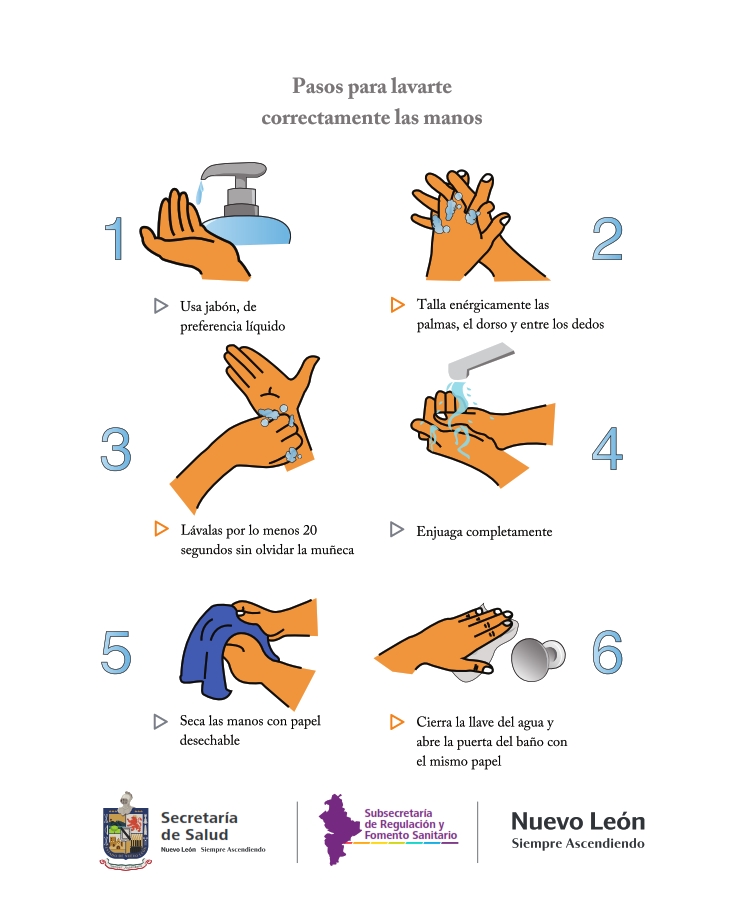 Pasos para lavarte correctamente las manos

1

Usa jabón, de preferencia líquido

2

Talla enérgicamente las palmas, el dorso y entre los dedos

3

Lávalas por lo menos 20 segundos sin olvidar la muñeca

4

Enjuaga completamente

5

Seca las manos con papel desechable

6

Cierra la llave del agua y abre la puerta del baño con el mismo papel

Secretaría de Salud
Nuevo León Siempre Ascendiendo

Subsecretaría de Regulación y Fomento Sanitario

Nuevo León
Siempre Ascendiendo